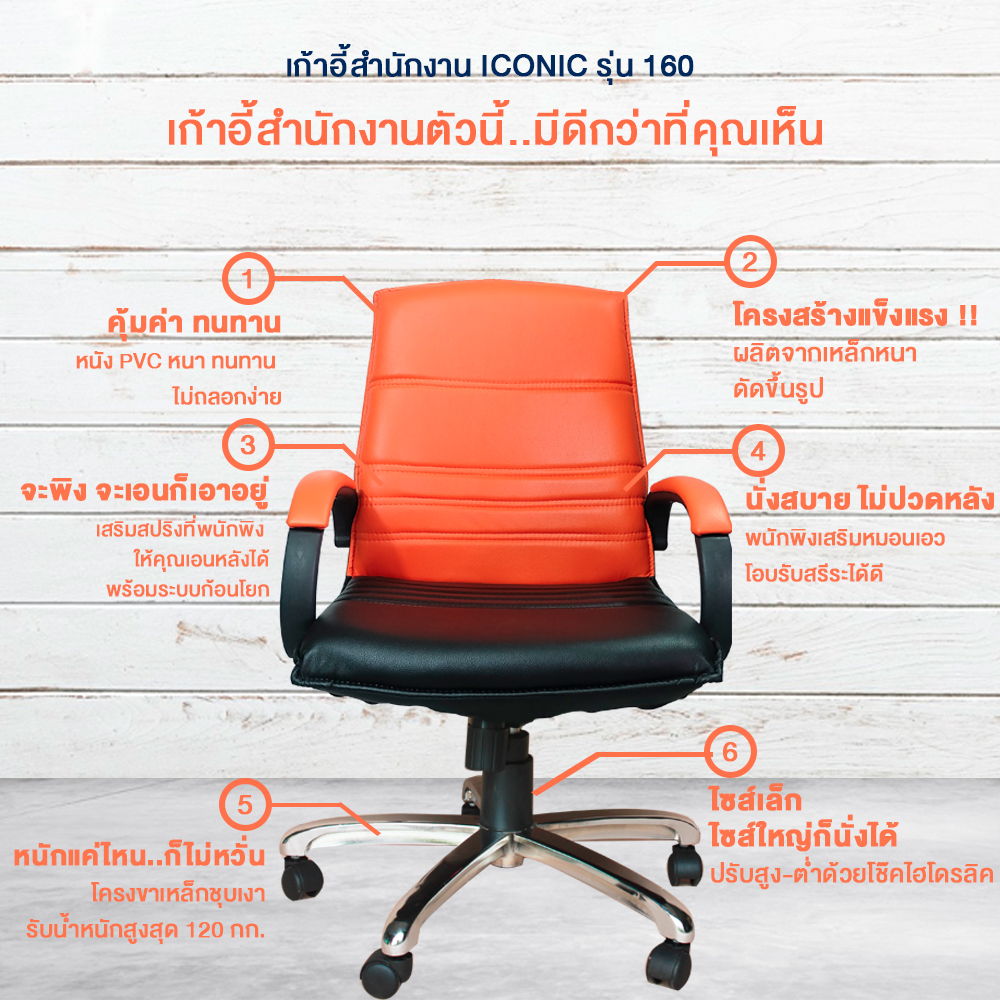 เก้าอี้สำนักงาน ICONIC รุ่น 160

เก้าอี้สำนักงานตัวนี้..มีดีกว่าที่คุณเห็น

1

คุ้มค่า ทนทาน

หนัง PVC หนา ทนทาน ไม่ถลอกง่าย

2

โครงสร้างแข็งแรง !!

ผลิตจากเหล็กหนา ดัดขึ้นรูป

3

จะพิง จะเอนก็เอาอยู่

เสริมสปริงที่พนักพิง ให้คุณเอนหลังได้ พร้อมระบบก้อนโยก

4

นั่งสบาย ไม่ปวดหลัง

พนักพิงเสริมหมอนเอว โอบรับสรีระได้ดี

5

หนักแค่ไหน..ก็ไม่หวั่น

โครงขาเหล็กชุบเงา รับน้ำหนักสูงสุด 120 กก.

6

ไซส์เล็ก ไซส์ใหญ่ก็นั่งได้

ปรับสูง-ต่ำด้วยโช๊คไฮโดรลิค